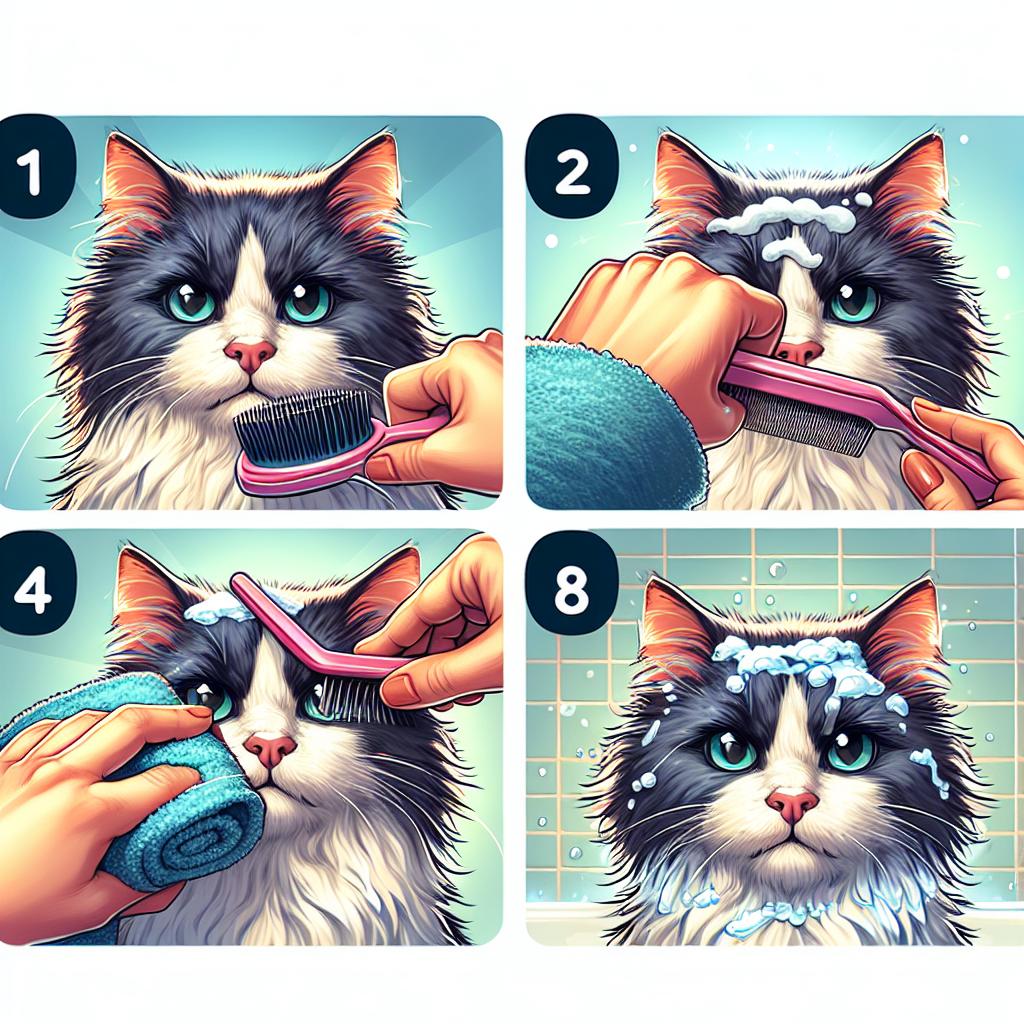 1

2

4

8